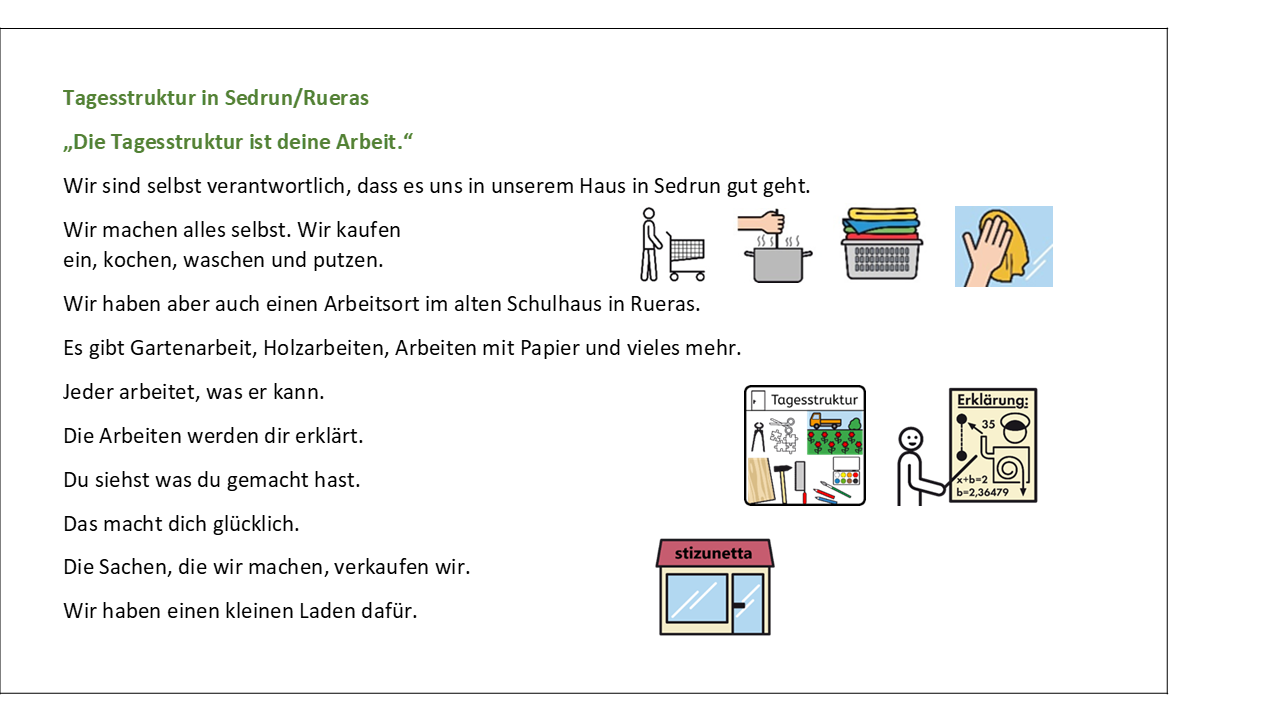 Tagesstruktur in Sedrun/Rueras

„Die Tagesstruktur ist deine Arbeit."

Wir sind selbst verantwortlich, dass es uns in unserem Haus in Sedrun gut geht.

Wir machen alles selbst. Wir kaufen ein, kochen, waschen und putzen.

Wir haben aber auch einen Arbeitsort im alten Schulhaus in Rueras.

Es gibt Gartenarbeit, Holzarbeiten, Arbeiten mit Papier und vieles mehr.

Jeder arbeitet, was er kann.

Die Arbeiten werden dir erklärt.

Du siehst was du gemacht hast.

Das macht dich glücklich.

Die Sachen, die wir machen, verkaufen wir.

Wir haben einen kleinen Laden dafür.

Tagesstruktur

Erklärung:
35
x+b=2
b=2,36479

stizunetta